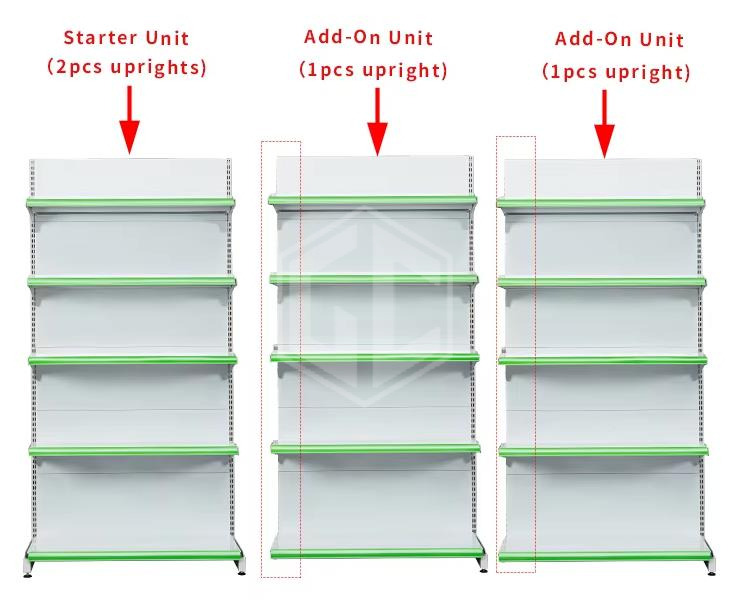 Starter Unit
(2pcs uprights)

Add-On Unit
(1pcs upright)

Add-On Unit
(1pcs upright)