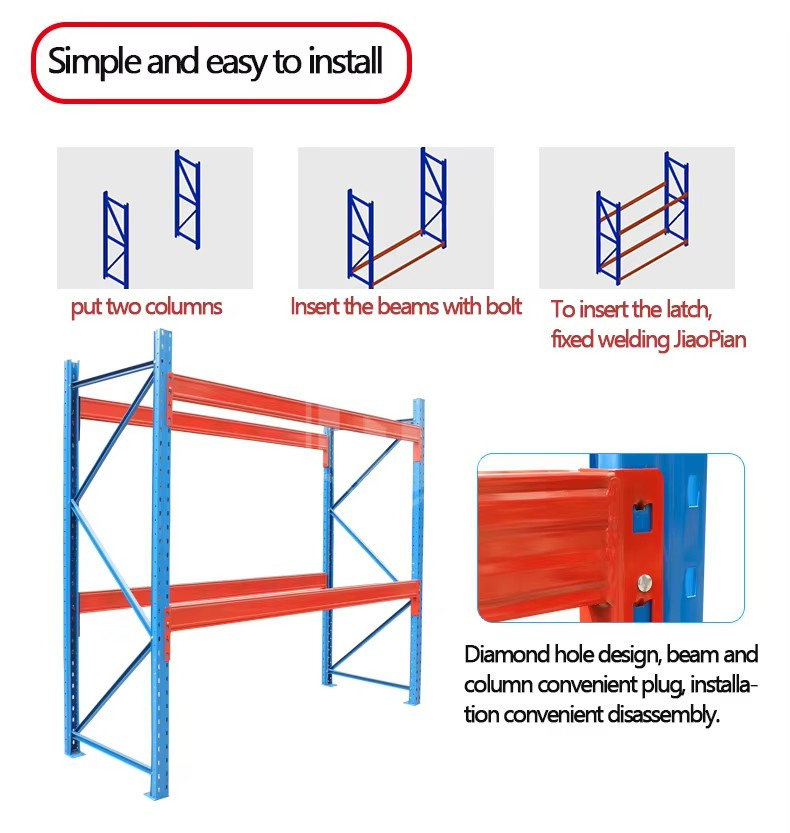 Simple and easy to install

put two columns

Insert the beams with bolt

To insert the latch, fixed welding JiaoPian

Diamond hole design, beam and column convenient plug, installation convenient disassembly.